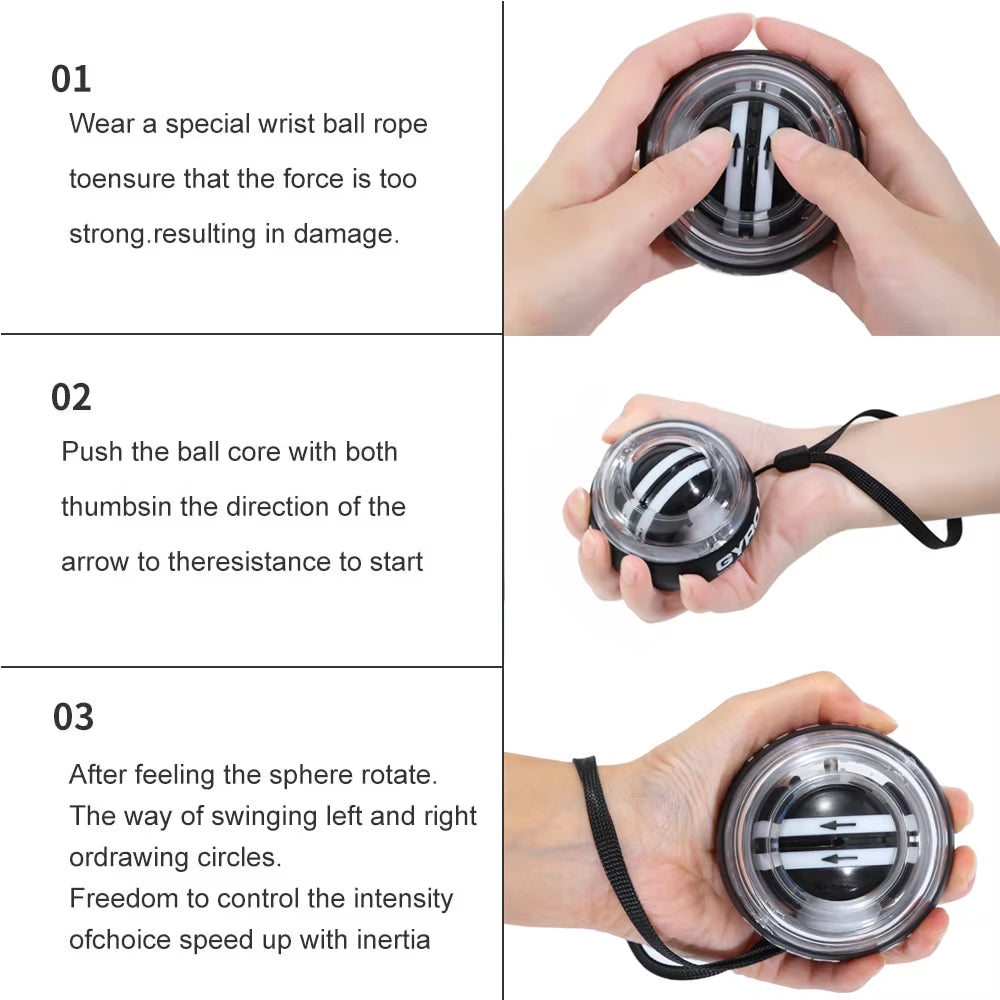 01
Wear a special wrist ball rope toensure that the force is too strong.resulting in damage.

02
Push the ball core with both thumbsin the direction of the arrow to theresistance to start

GYRO

03
After feeling the sphere rotate.
The way of swinging left and right ordrawing circles.
Freedom to control the intensity ofchoice speed up with inertia