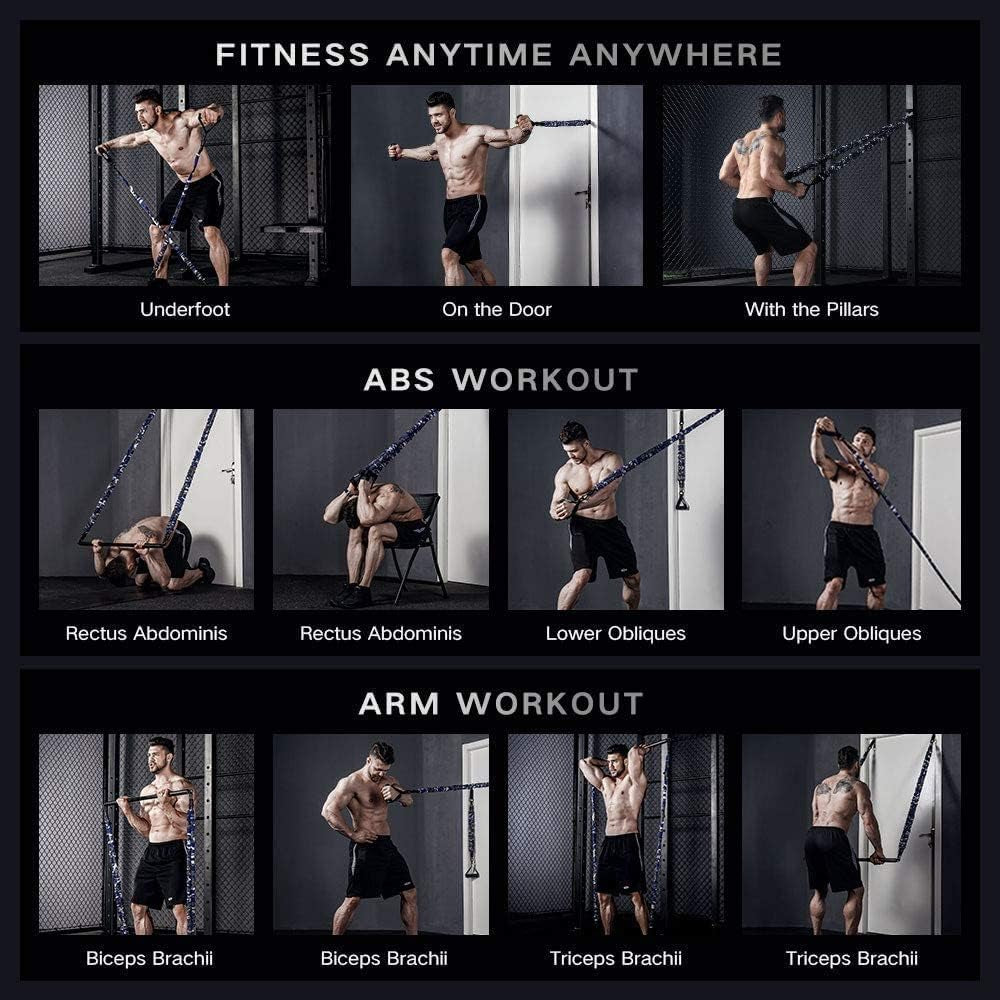 FITNESS ANYTIME ANYWHERE

Underfoot

On the Door

With the Pillars

ABS WORKOUT

Rectus Abdominis

Rectus Abdominis

Lower Obliques

Upper Obliques

ARM WORKOUT

Biceps Brachii

Biceps Brachii

Triceps Brachii

Triceps Brachii